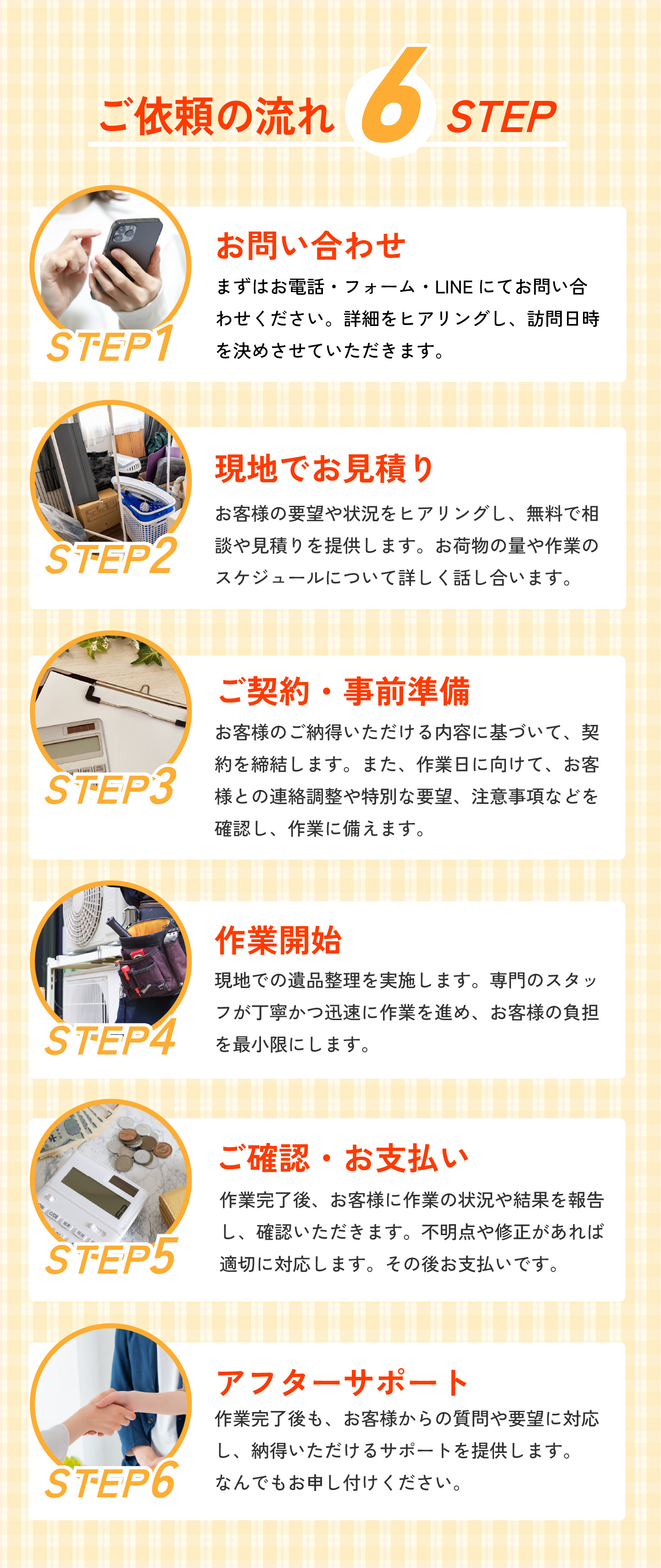 ご依頼の流れ 6 STEP

STEP1
お問い合わせ
まずはお電話・フォーム・LINEにてお問い合わせください。詳細をヒアリングし、訪問日時を決めさせていただきます。

STEP2
現地でお見積り
お客様の要望や状況をヒアリングし、無料で相談や見積りを提供します。お荷物の量や作業のスケジュールについて詳しく話し合います。

STEP3
ご契約・事前準備
お客様のご納得いただける内容に基づいて、契約を締結します。また、作業日に向けて、お客様との連絡調整や特別な要望、注意事項などを確認し、作業に備えます。

STEP4
作業開始
現地での遺品整理を実施します。専門のスタッフが丁寧かつ迅速に作業を進め、お客様の負担を最小限にします。

STEP5
ご確認・お支払い
作業完了後、お客様に作業の状況や結果を報告し、確認いただきます。不明点や修正があれば適切に対応します。その後お支払いです。

STEP6
アフターサポート
作業完了後も、お客様からの質問や要望に対応し、納得いただけるサポートを提供します。なんでもお申し付けください。